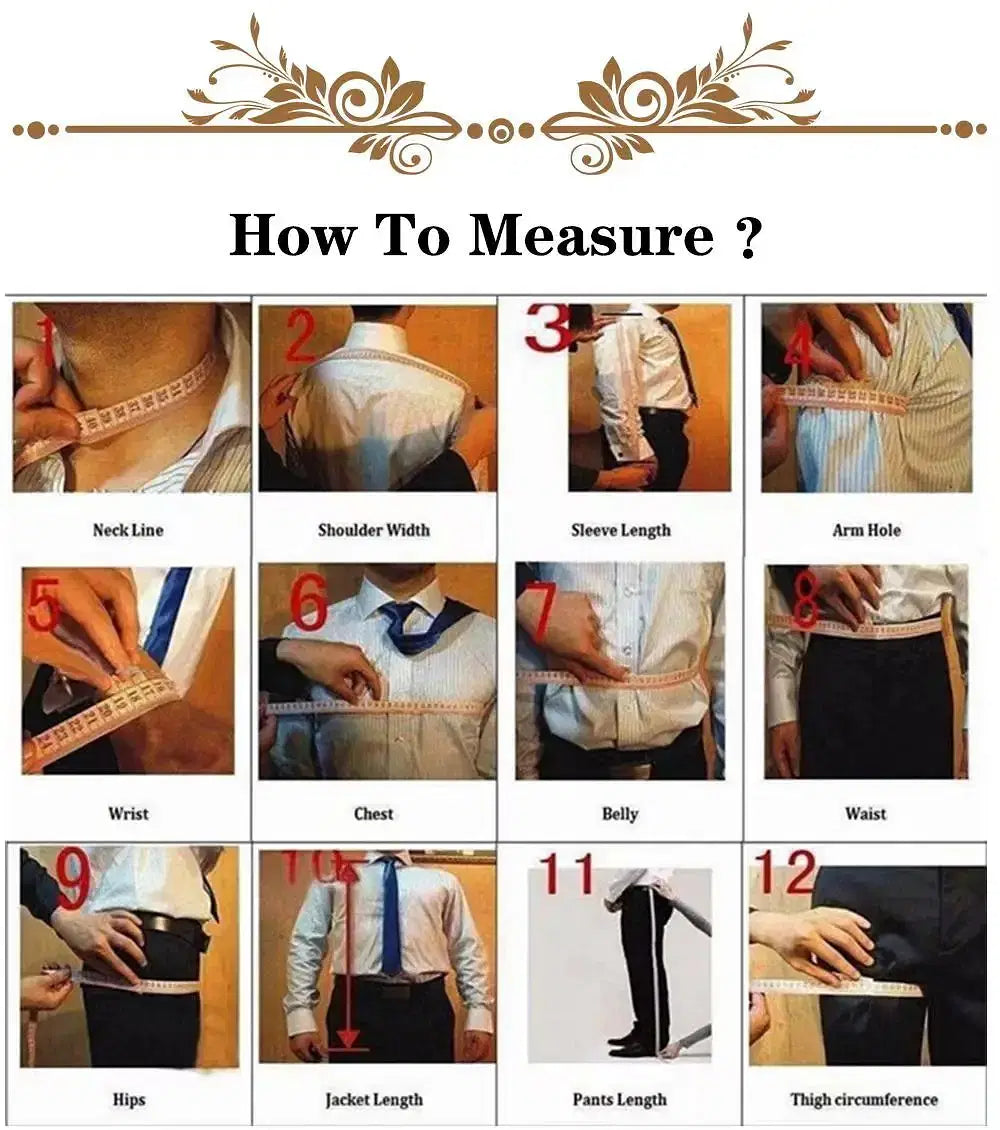 How To Measure ?

1
Neck Line

2
Shoulder Width

3
Sleeve Length

4
Arm Hole

5
Wrist

6
Chest

7
Belly

8
Waist

9
Hips

10
Jacket Length

11
Pants Length

12
Thigh circumference