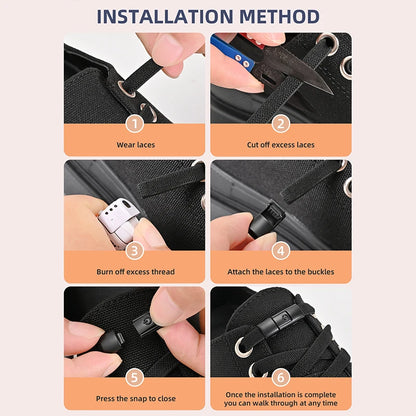 INSTALLATION METHOD

1
Wear laces

2
Cut off excess laces

3
Burn off excess thread

4
Attach the laces to the buckles

5
Press the snap to close

6
Once the installation is complete you can walk through at any time