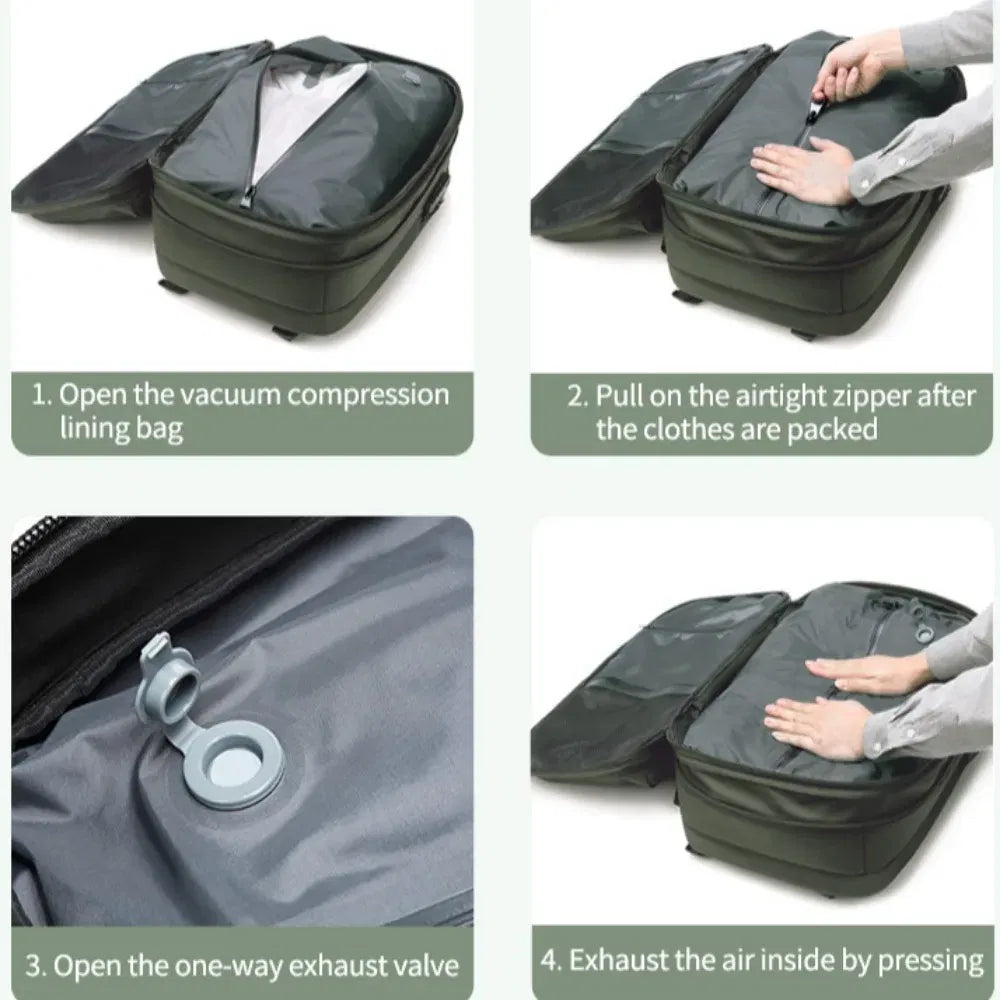 1. Open the vacuum compression lining bag

2. Pull on the airtight zipper after the clothes are packed

3. Open the one-way exhaust valve

4. Exhaust the air inside by pressing