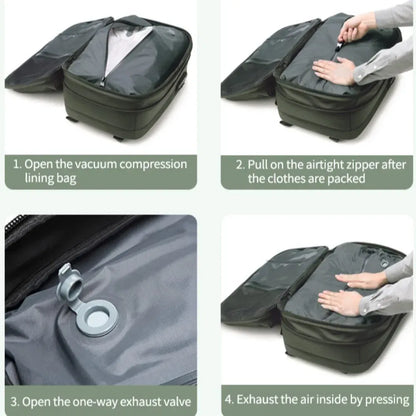 1. Open the vacuum compression lining bag

2. Pull on the airtight zipper after the clothes are packed

3. Open the one-way exhaust valve

4. Exhaust the air inside by pressing